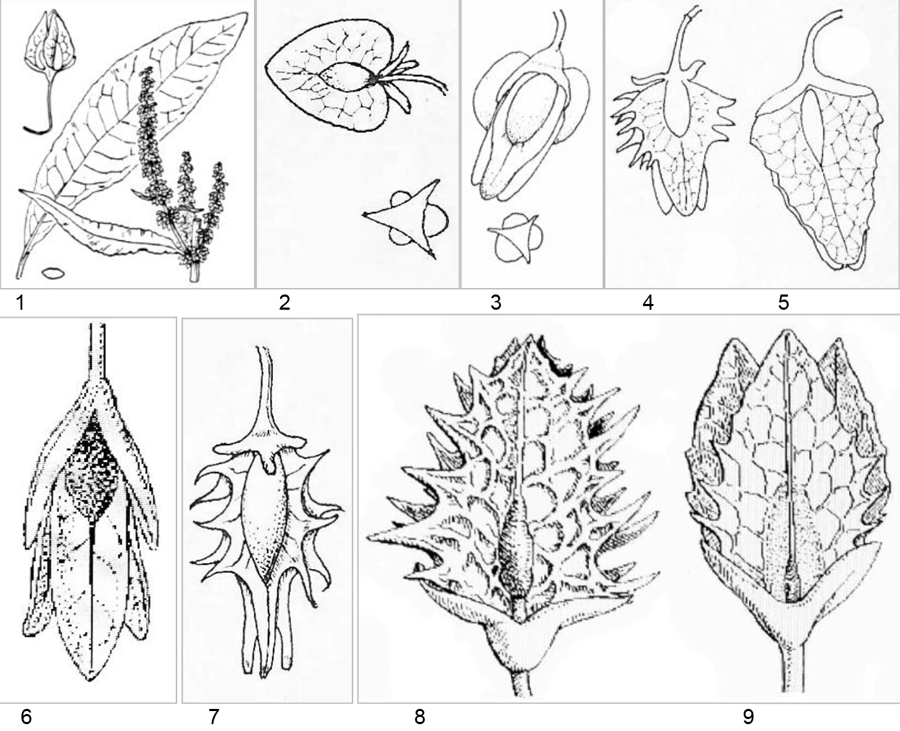 1
2
3
4
5
6
7
8
9